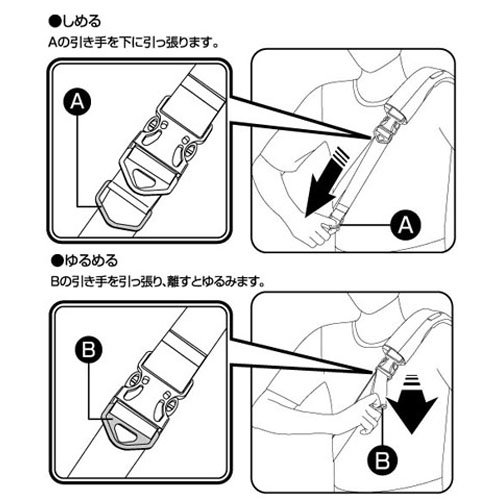 ●しめる
Aの引き手を下に引っ張ります。

A

A

●ゆるめる
Bの引き手を引っ張り、離すとゆるみます。

B

B