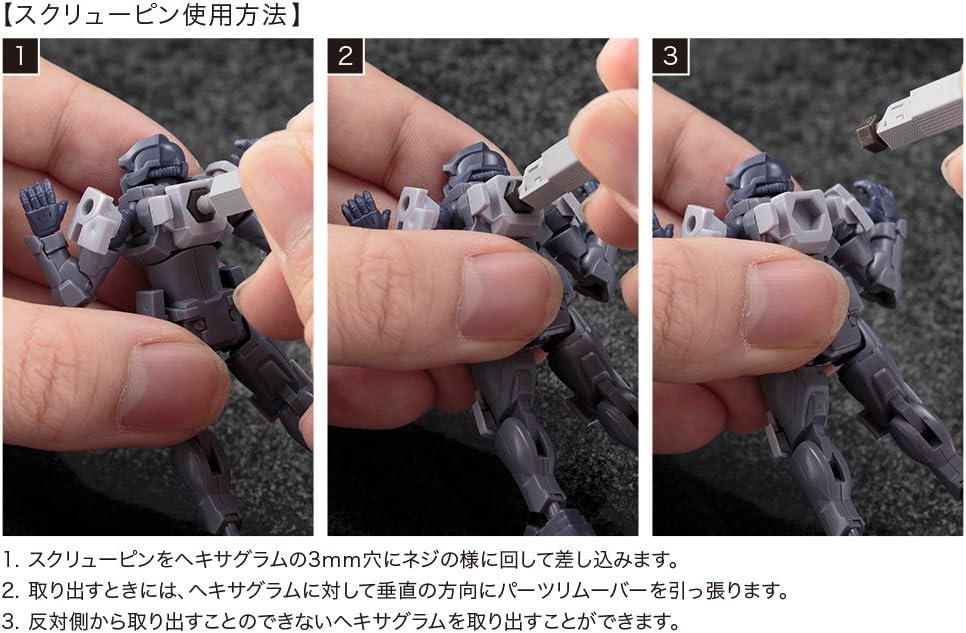 【スクリューピン使用方法】

1

2

3

1. スクリューピンをヘキサグラムの3mm穴にネジの様に回して差し込みます。

2. 取り出すときには、ヘキサグラムに対して垂直の方向にパーツリムーバーを引っ張ります。

3. 反対側から取り出すことのできないヘキサグラムを取り出すことができます。