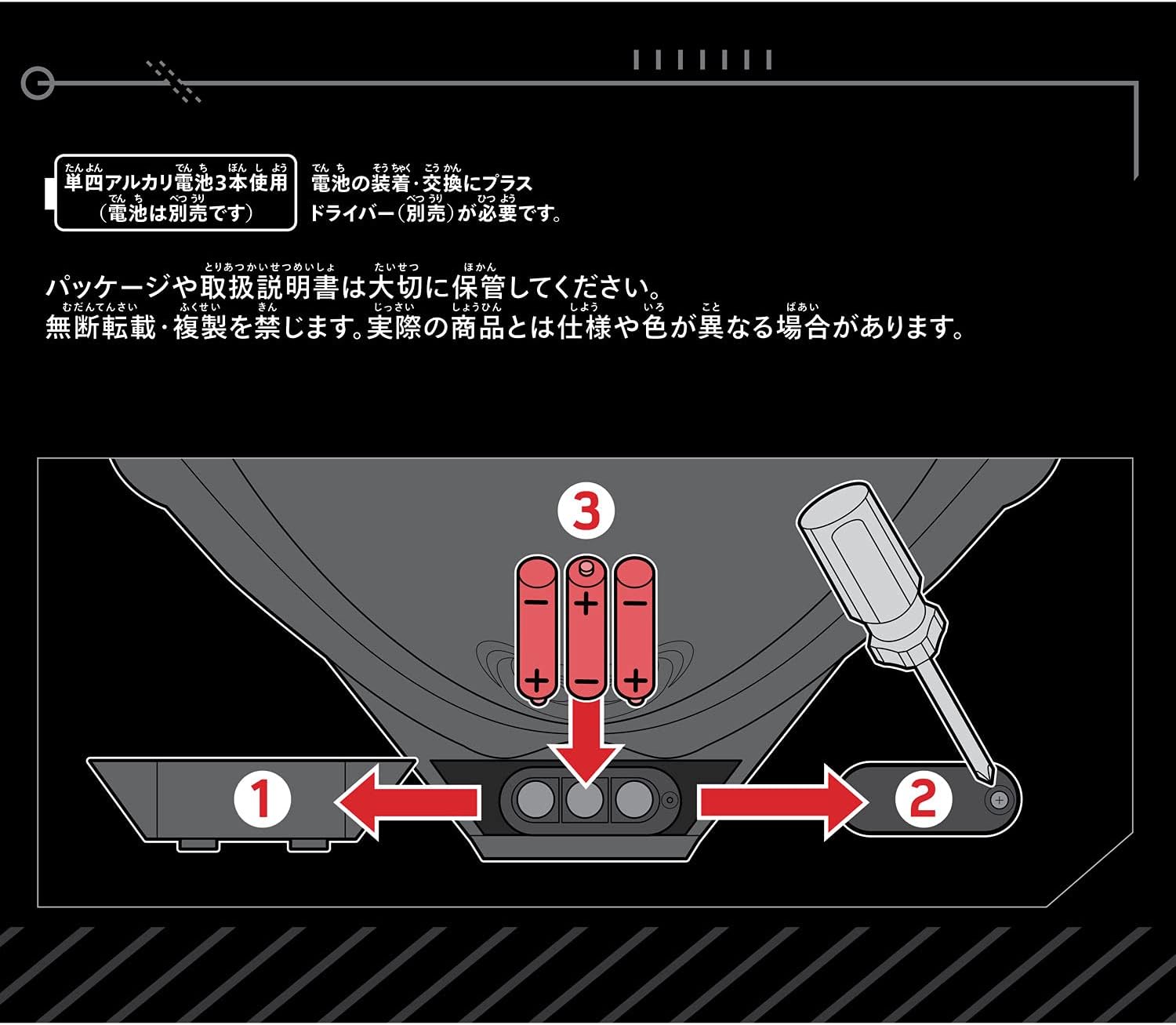 単四アルカリ電池3本使用
(電池は別売です)

電池の装着・交換にプラスドライバー(別売)が必要です。

パッケージや取扱説明書は大切に保管してください。
無断転載・複製を禁じます。実際の商品とは仕様や色が異なる場合があります。

3

−
+
−
+
−
+

1

2