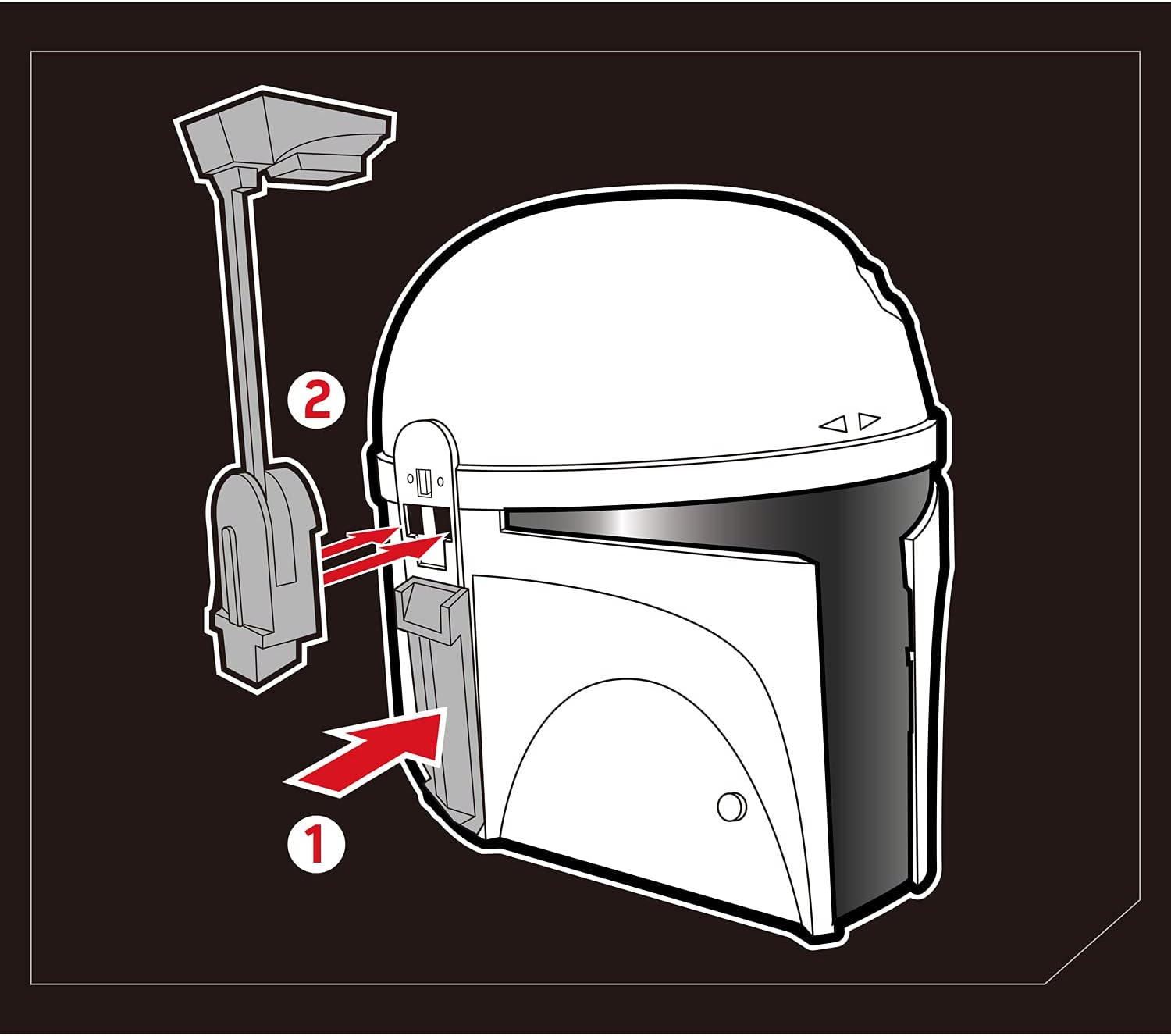 2

1