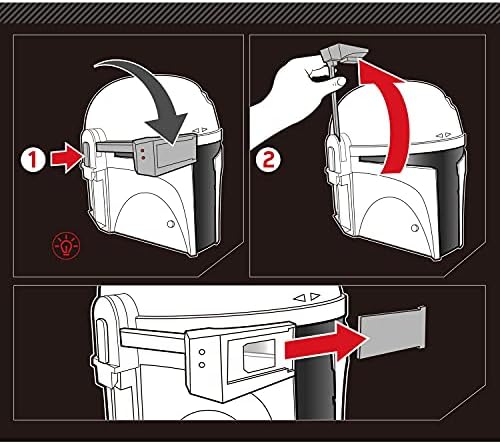 1

2