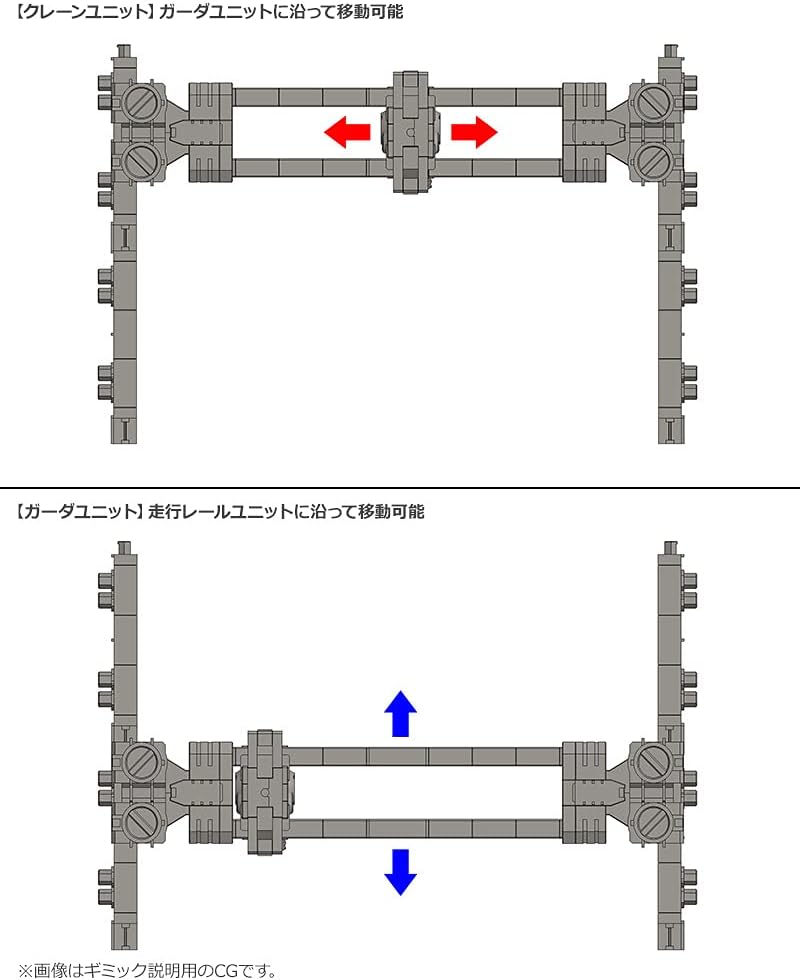 【クレーンユニット】ガーダユニットに沿って移動可能

【ガーダユニット】走行レールユニットに沿って移動可能

※画像はギミック説明用のCGです。