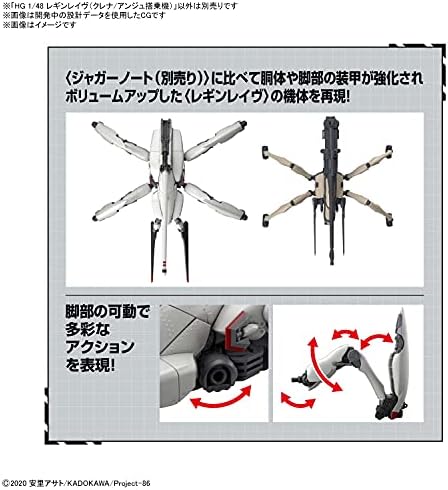 ※「HG 1/48 レギンレイヴ(クレナ/アンジュ搭乗機)」以外は別売りです
※画像は開発中の設計データを使用したCGです
※画像はイメージです

〈ジャガーノート(別売り)〉に比べて胴体や脚部の装甲が強化されボリュームアップした〈レギンレイヴ〉の機体を再現!

脚部の可動で多彩なアクションを表現!

©2020 安里アサト/KADOKAWA/Project-86