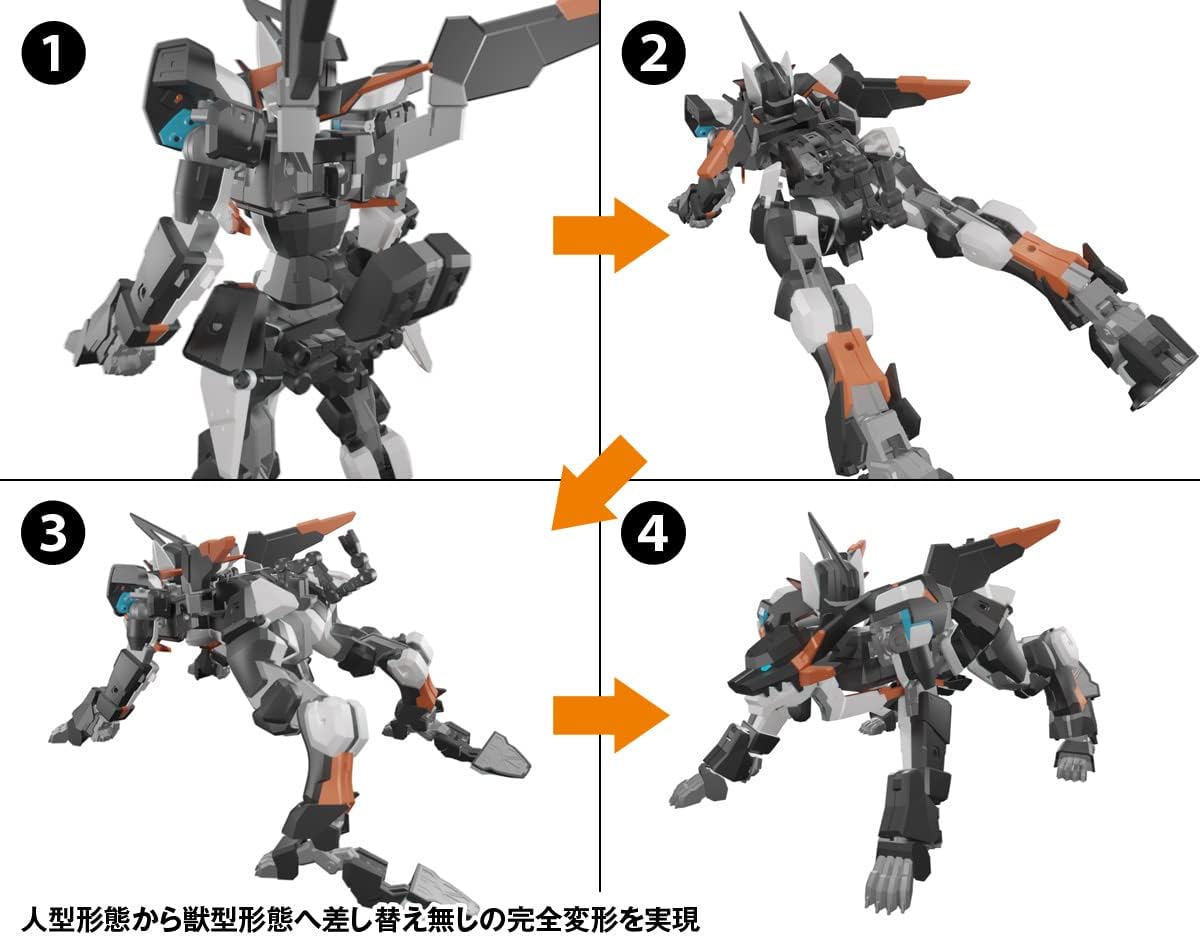 1

2

3

4

人型形態から獣型形態へ差し替え無しの完全変形を実現