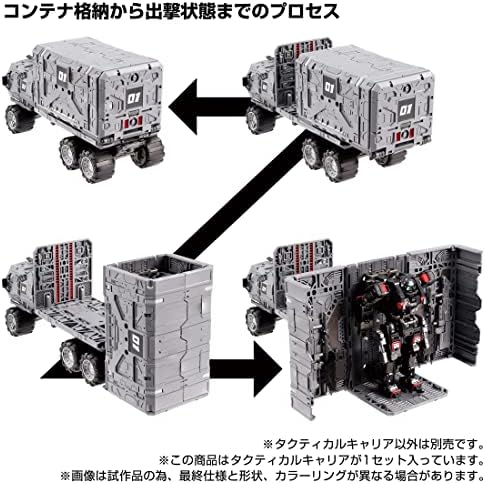 コンテナ格納から出撃状態までのプロセス

01

01

01

01

01

※タクティカルキャリア以外は別売です。
※この商品はタクティカルキャリアが1セット入っています。
※画像は試作品の為、最終仕様と形状、カラーリングが異なる場合があります。