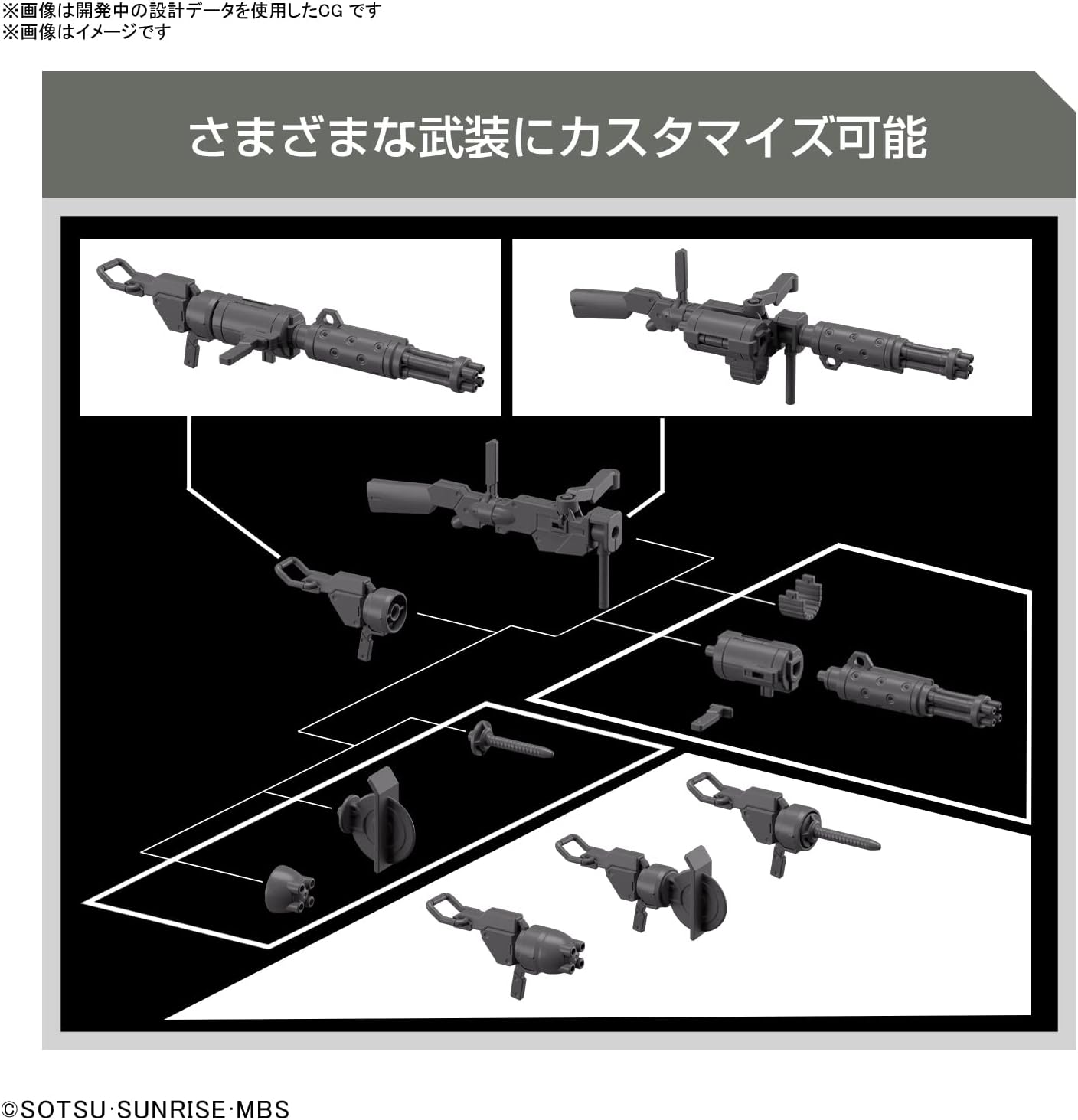 ※画像は開発中の設計データを使用したCG です
※画像はイメージです

さまざまな武装にカスタマイズ可能

©SOTSU·SUNRISE·MBS