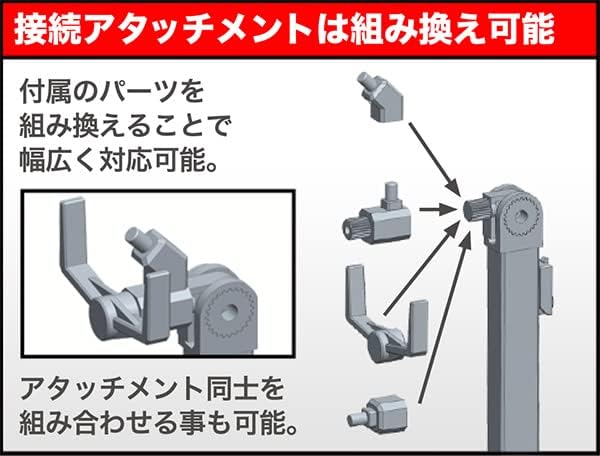 接続アタッチメントは組み換え可能

付属のパーツを組み換えることで幅広く対応可能。

アタッチメント同士を組み合わせる事も可能。