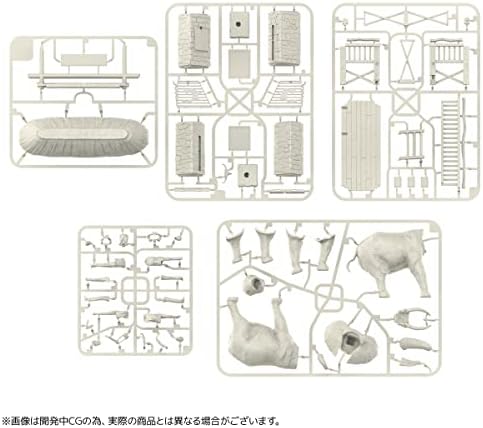 ※画像は開発中CGの為、実際の商品とは異なる場合がございます。