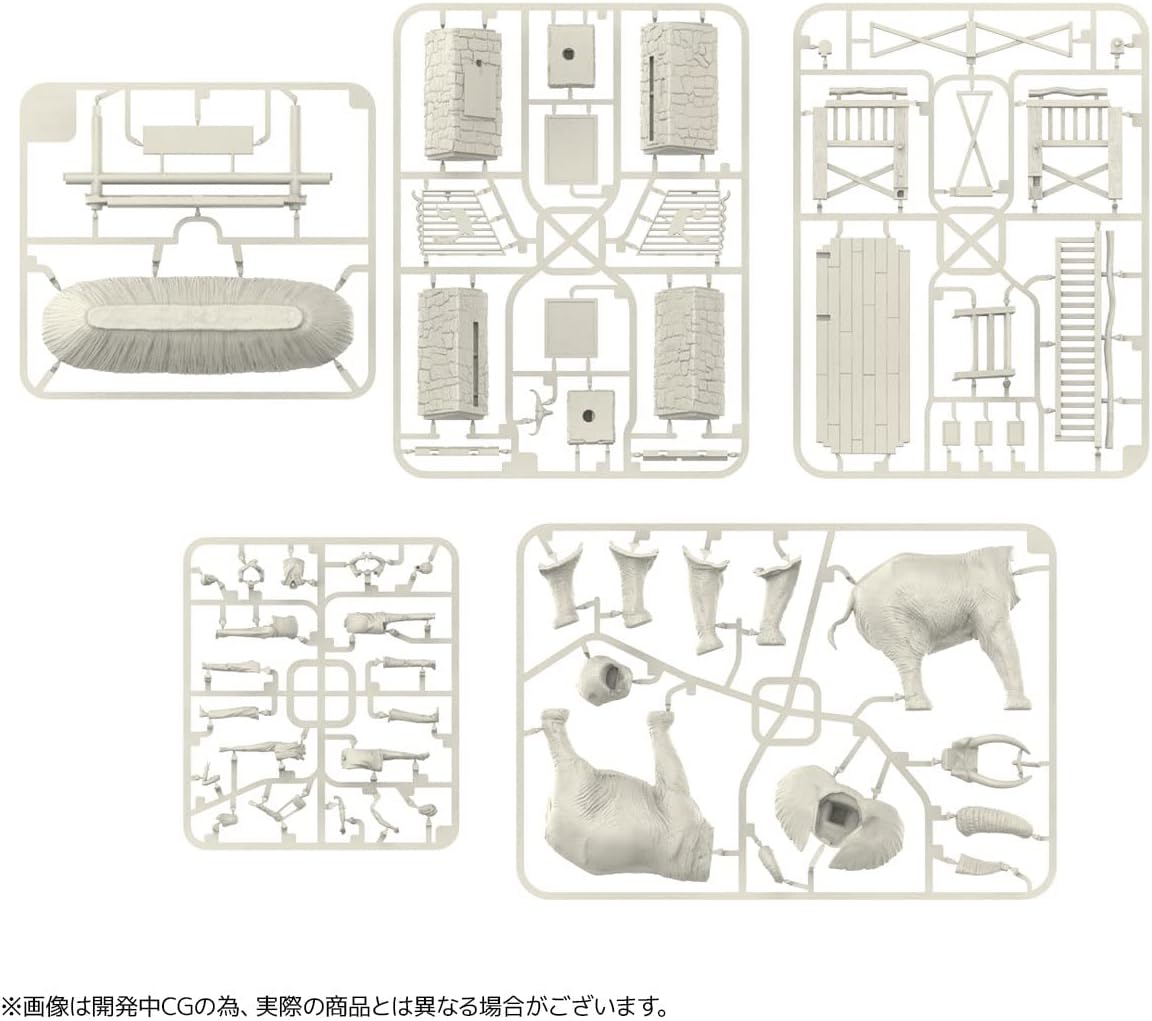 ※画像は開発中CGの為、実際の商品とは異なる場合がございます。