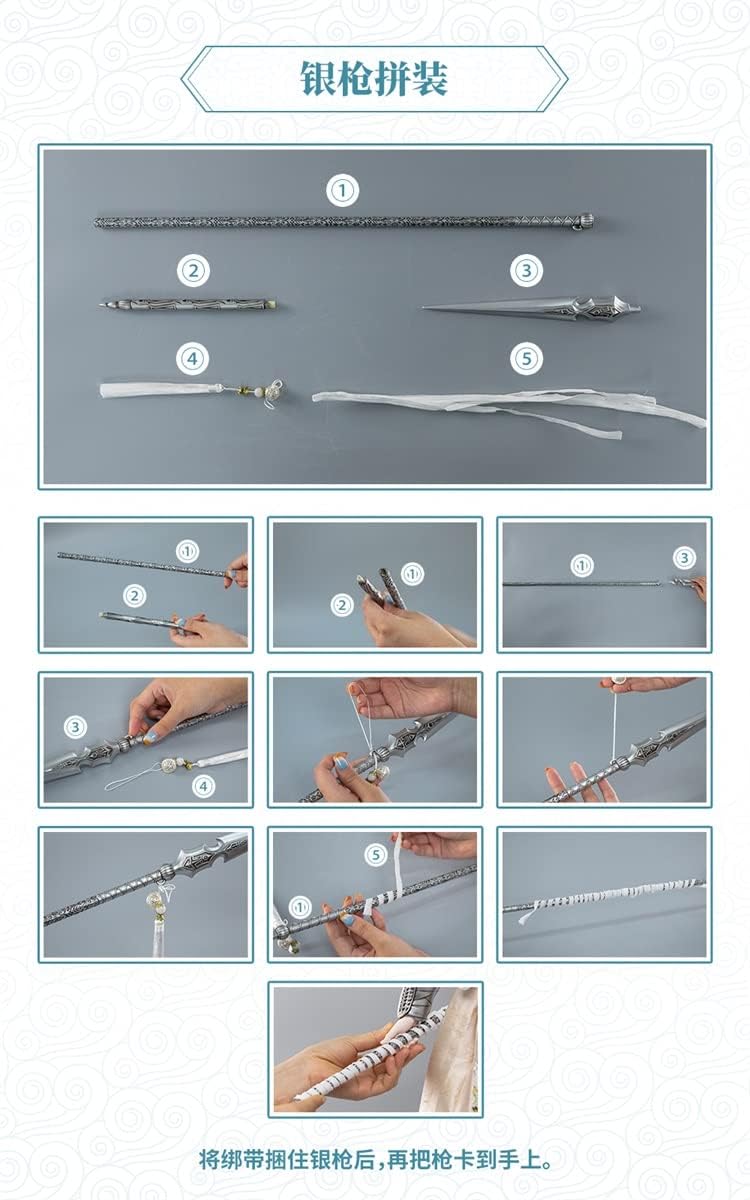 银枪拼装

①

②

③

④

⑤

①

②

②

①

①

③

③

④

⑤

①

将绑带捆住银枪后，再把枪卡到手上。