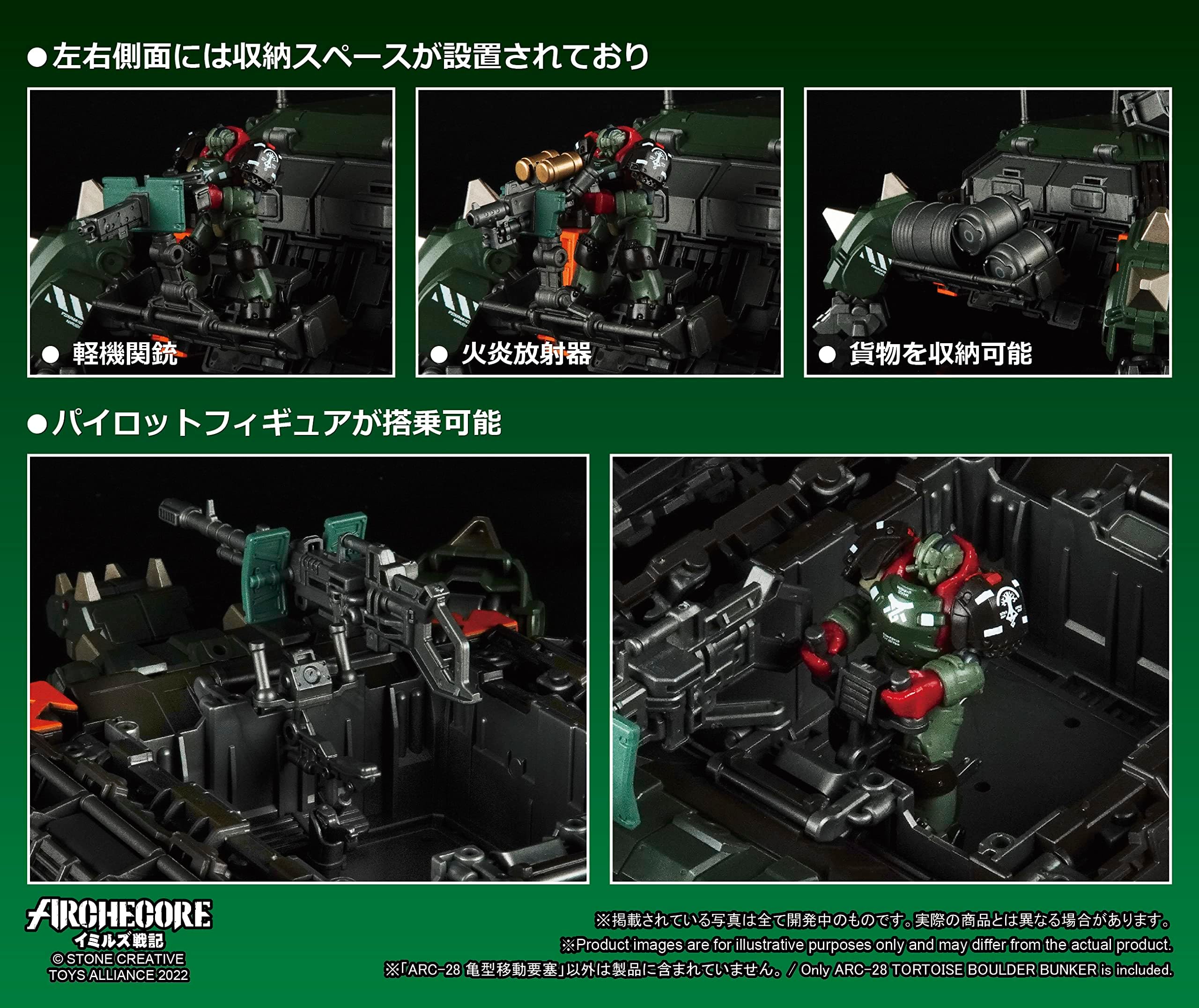 ●左右側面には収納スペースが設置されており

● 軽機関銃

● 火炎放射器

● 貨物を収納可能

●パイロットフィギュアが搭乗可能

ARCHECORE
イミルズ戦記
© STONE CREATIVE TOYS ALLIANCE 2022

※掲載されている写真は全て開発中のものです。実際の商品とは異なる場合があります。
※Product images are for illustrative purposes only and may differ from the actual product.
※「ARC-28 亀型移動要塞」以外は製品に含まれていません。/ Only ARC-28 TORTOISE BOULDER BUNKER is included.