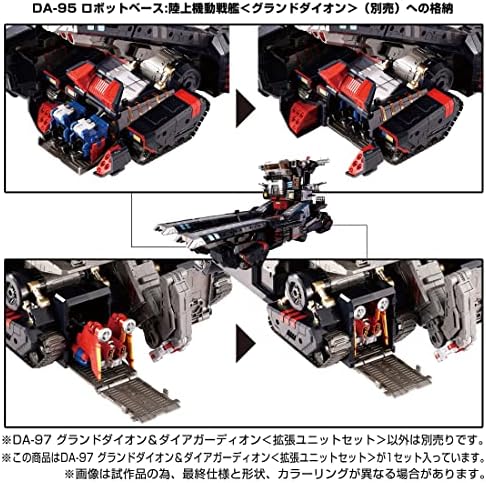 DA-95 ロボットベース:陸上機動戦艦<グランドダイオン>(別売)への格納

※DA-97 グランドダイオン&ダイアガーディオン<拡張ユニットセット>以外は別売りです。
※この商品はDA-97 グランドダイオン&ダイアガーディオン<拡張ユニットセット>が1セット入っています。
※画像は試作品の為、最終仕様と形状、カラーリングが異なる場合があります。