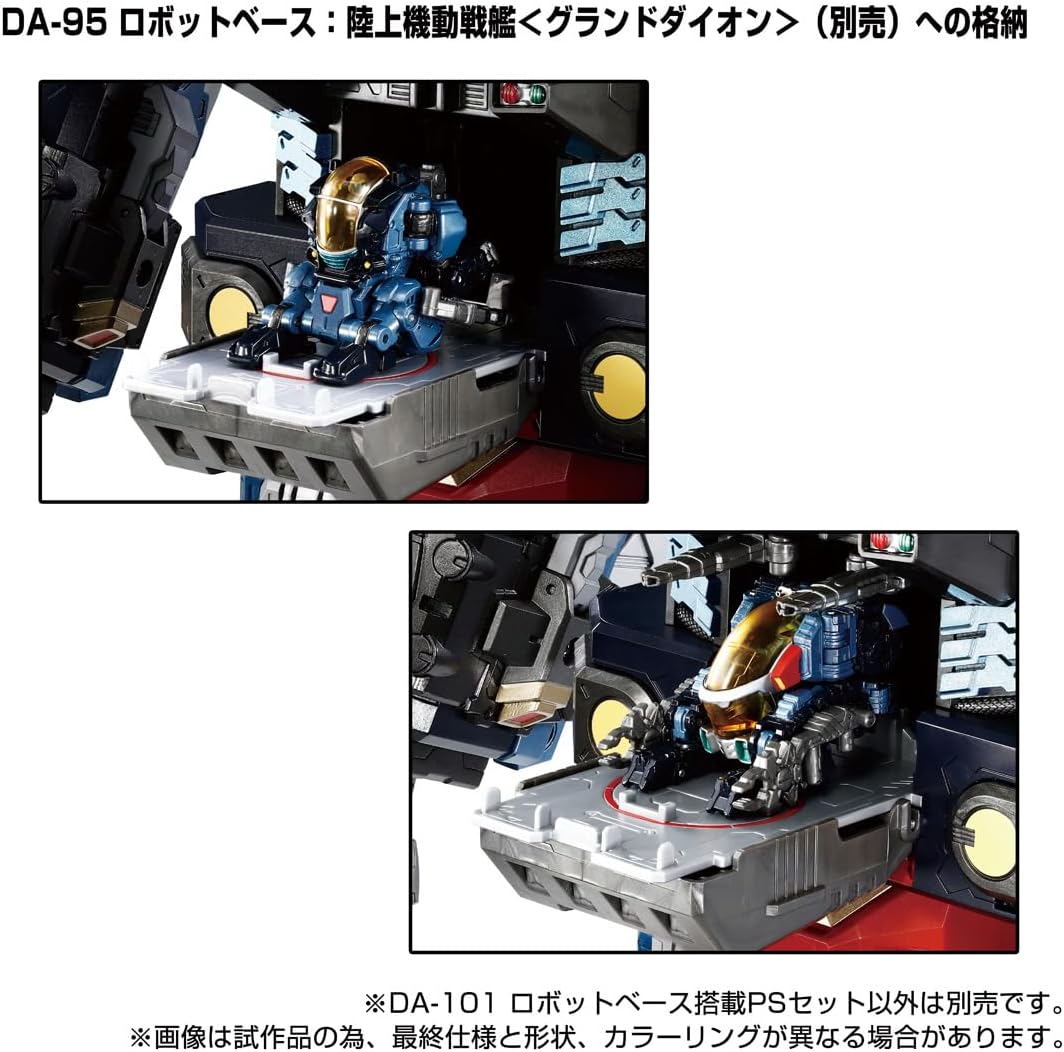 DA-95 ロボットベース：陸上機動戦艦<グランドダイオン>（別売）への格納

※DA-101 ロボットベース搭載PSセット以外は別売です。
※画像は試作品の為、最終仕様と形状、カラーリングが異なる場合があります。